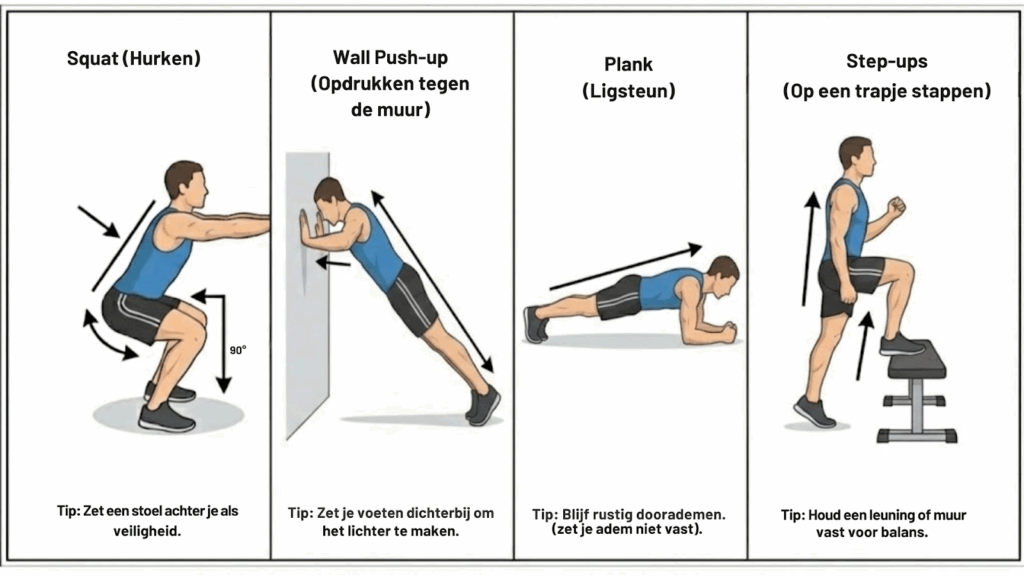 Squat (Hurken)

90°

Tip: Zet een stoel achter je als veiligheid.

Wall Push-up (Opdrukken tegen de muur)

Tip: Zet je voeten dichterbij om het lichter te maken.

Plank (Ligsteun)

Tip: Blijf rustig doorademen. (zet je adem niet vast).

Step-ups (Op een trapje stappen)

Tip: Houd een leuning of muur vast voor balans.